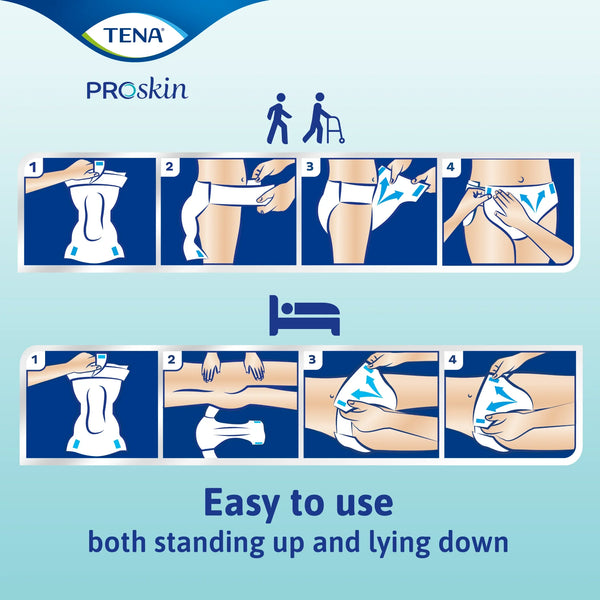 TENA

PROskin

1
2
3
4

1
2
3
4

Easy to use
both standing up and lying down